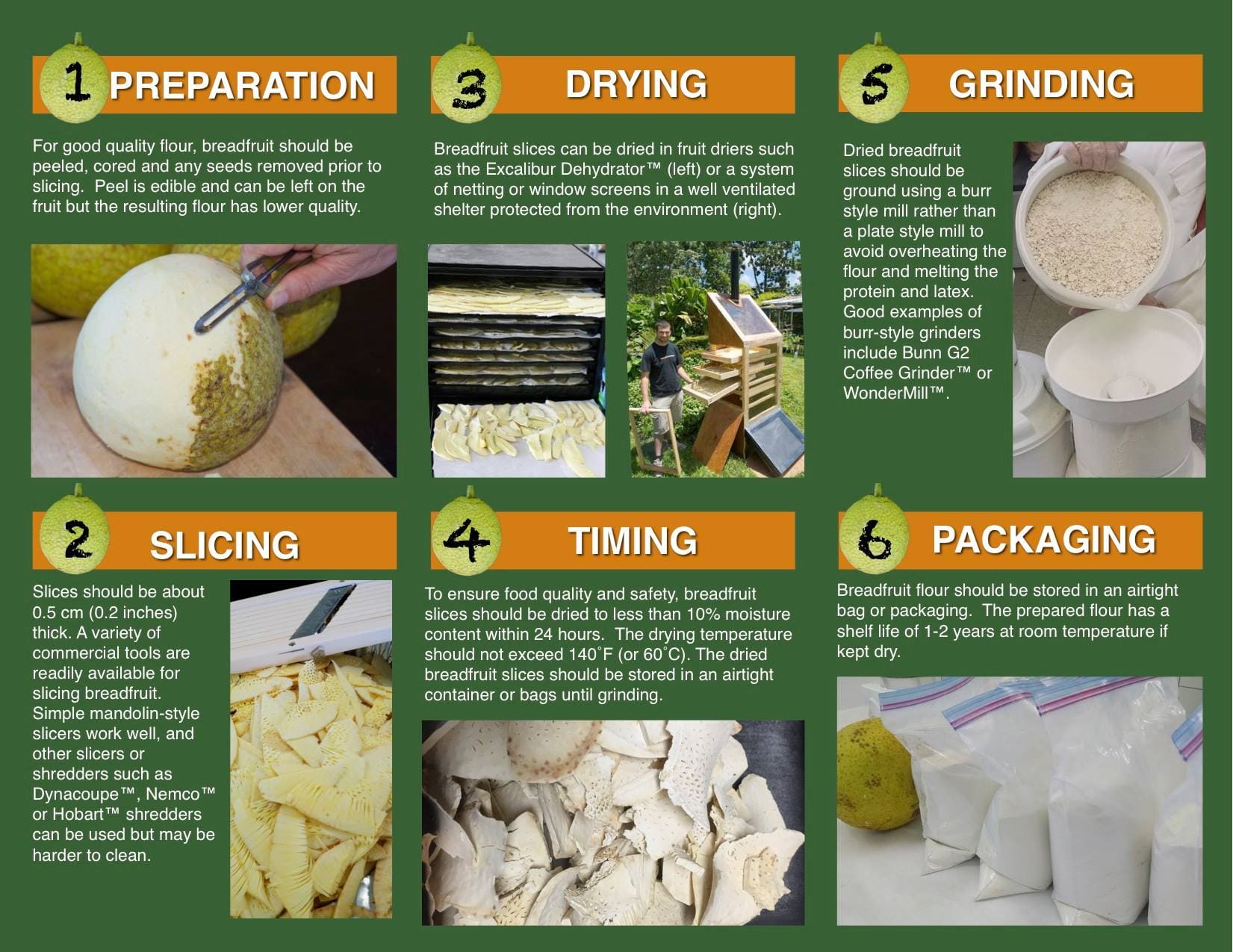 1 PREPARATION

For good quality flour, breadfruit should be peeled, cored and any seeds removed prior to slicing. Peel is edible and can be left on the fruit but the resulting flour has lower quality.

2 SLICING

Slices should be about 0.5 cm (0.2 inches) thick. A variety of commercial tools are readily available for slicing breadfruit. Simple mandolin-style slicers work well, and other slicers or shredders such as Dynacoupe™, Nemco™ or Hobart™ shredders can be used but may be harder to clean.

3 DRYING

Breadfruit slices can be dried in fruit driers such as the Excalibur Dehydrator™ (left) or a system of netting or window screens in a well ventilated shelter protected from the environment (right).

4 TIMING

To ensure food quality and safety, breadfruit slices should be dried to less than 10% moisture content within 24 hours. The drying temperature should not exceed 140˚F (or 60˚C). The dried breadfruit slices should be stored in an airtight container or bags until grinding.

5 GRINDING

Dried breadfruit slices should be ground using a burr style mill rather than a plate style mill to avoid overheating the flour and melting the protein and latex. Good examples of burr-style grinders include Bunn G2 Coffee Grinder™ or WonderMill™.

6 PACKAGING

Breadfruit flour should be stored in an airtight bag or packaging. The prepared flour has a shelf life of 1-2 years at room temperature if kept dry.