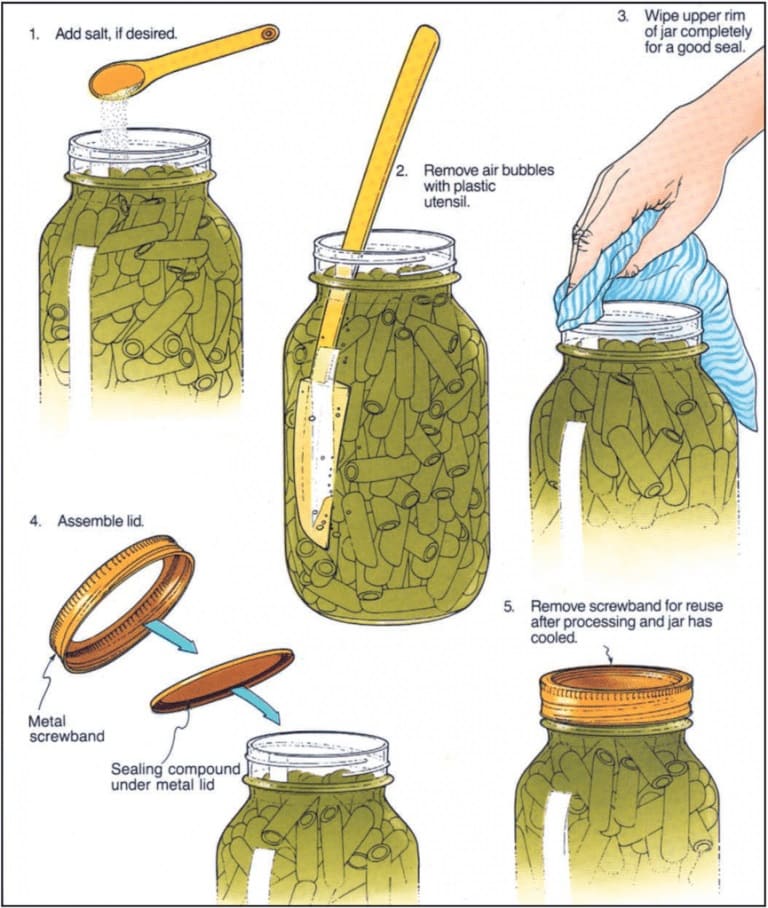 1. Add salt, if desired.

2. Remove air bubbles with plastic utensil.

3. Wipe upper rim of jar completely for a good seal.

4. Assemble lid.

Metal screwband

Sealing compound under metal lid

5. Remove screwband for reuse after processing and jar has cooled.